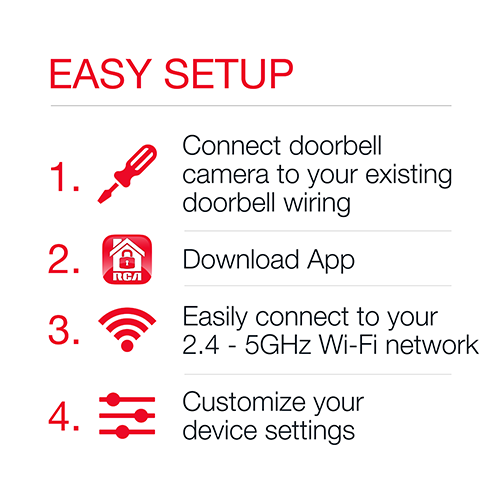 EASY SETUP

1. Connect doorbell camera to your existing doorbell wiring

2. RCA Download App

3. Easily connect to your 2.4 - 5GHz Wi-Fi network

4. Customize your device settings